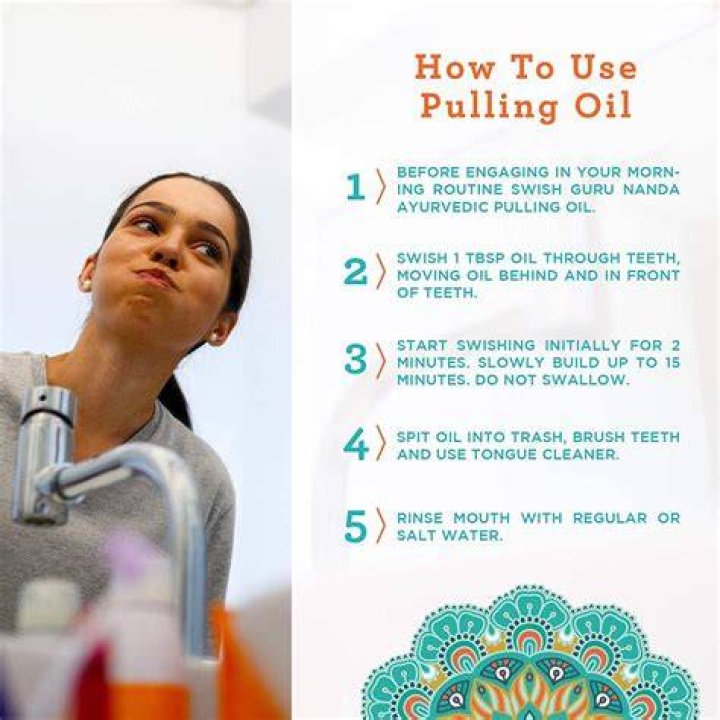 How To Use Pulling Oil

1 BEFORE ENGAGING IN YOUR MORNING ROUTINE SWISH GURU NANDA AYURVEDIC PULLING OIL.

2 SWISH 1 TBSP OIL THROUGH TEETH, MOVING OIL BEHIND AND IN FRONT OF TEETH.

3 START SWISHING INITIALLY FOR 2 MINUTES. SLOWLY BUILD UP TO 15 MINUTES. DO NOT SWALLOW.

4 SPIT OIL INTO TRASH, BRUSH TEETH AND USE TONGUE CLEANER.

5 RINSE MOUTH WITH REGULAR OR SALT WATER.